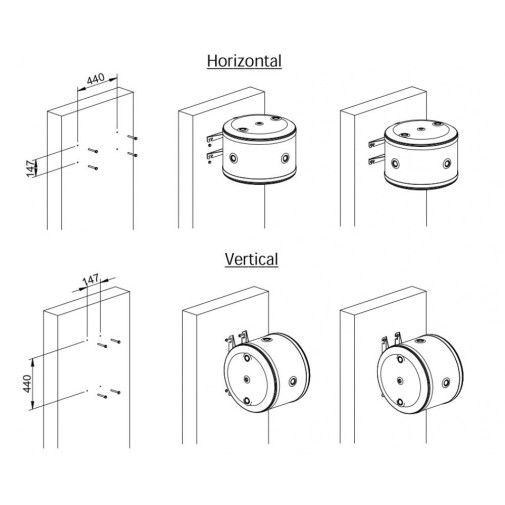 Horizontal

440

147

Vertical

147

440